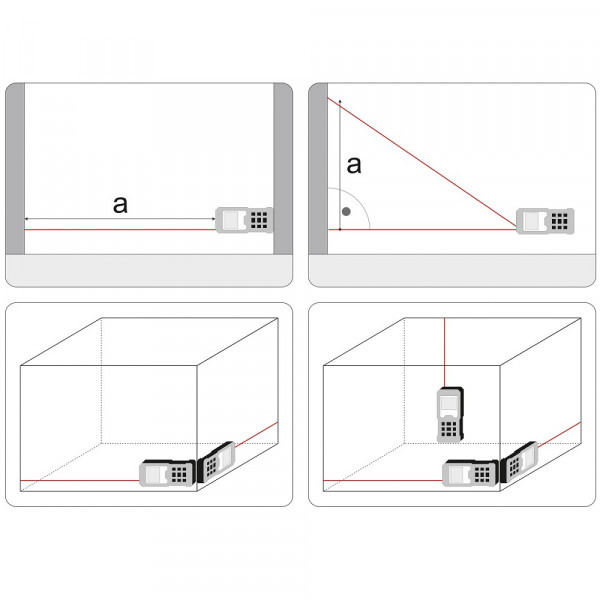 a

a