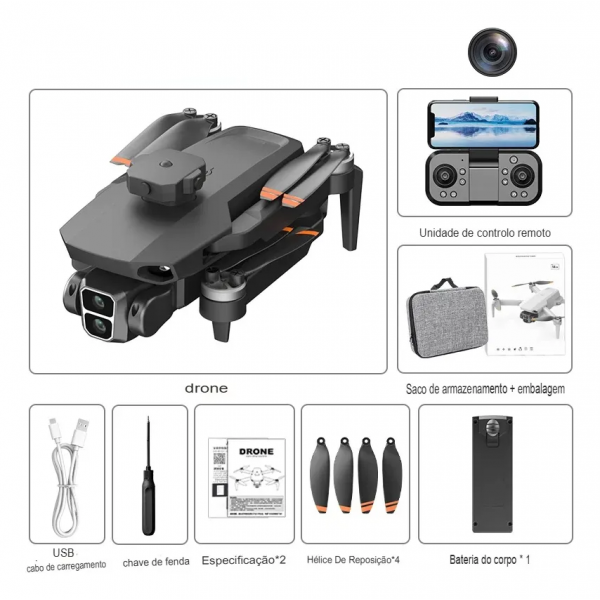 Unidade de controlo remoto

drone

Saco de armazenamento + embalagem

DRONE

USB
cabo de carregamento

chave de fenda

Especificação*2

Hélice De Reposição*4

Bateria do corpo * 1