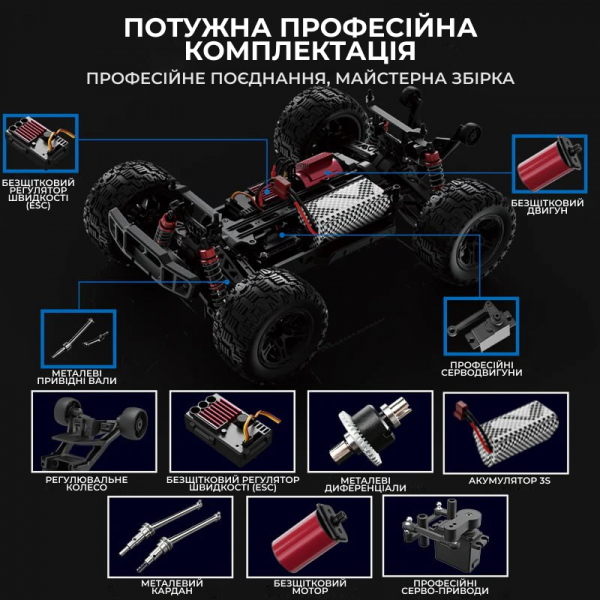 ПОТУЖНА ПРОФЕСІЙНА КОМПЛЕКТАЦІЯ

ПРОФЕСІЙНЕ ПОЄДНАННЯ, МАЙСТЕРНА ЗБІРКА

БЕЗЩІТКОВИЙ РЕГУЛЯТОР ШВИДКОСТІ (ESC)

БЕЗЩІТКОВИЙ ДВИГУН

МЕТАЛЕВІ ПРИВІДНІ ВАЛИ

ПРОФЕСІЙНІ СЕРВОДВИГУНИ

РЕГУЛЮВАЛЬНЕ КОЛЕСО

БЕЗЩІТКОВИЙ РЕГУЛЯТОР ШВИДКОСТІ (ESC)

МЕТАЛЕВІ ДИФЕРЕНЦІАЛИ

АКУМУЛЯТОР 3S

МЕТАЛЕВИЙ КАРДАН

БЕЗЩІТКОВИЙ МОТОР

ПРОФЕСІЙНІ СЕРВО-ПРИВОДИ