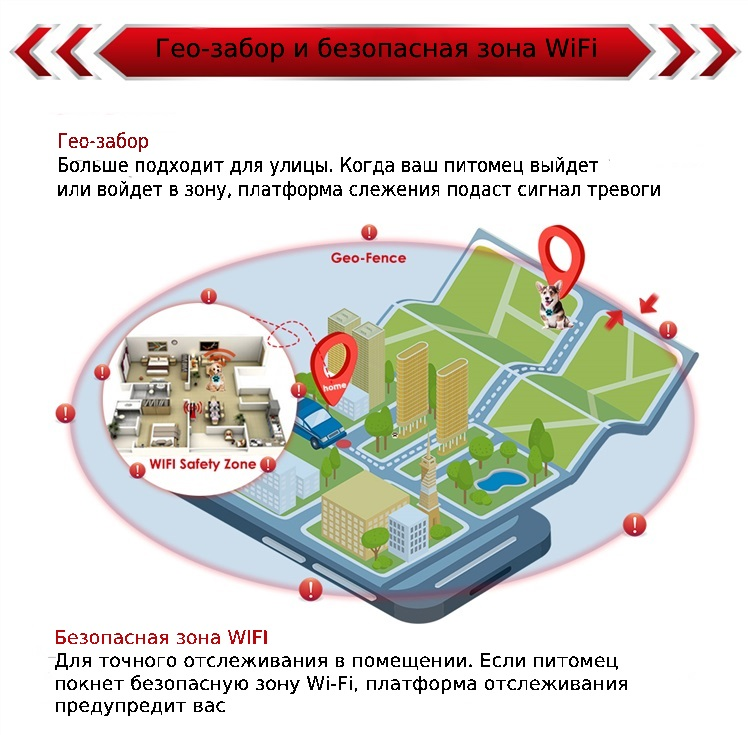 Гео-забор и безопасная зона WiFi

Гео-забор
Больше подходит для улицы. Когда ваш питомец выйдет или войдет в зону, платформа слежения подаст сигнал тревоги

Geo-Fence

home

WIFI Safety Zone

Безопасная зона WIFI
Для точного отслеживания в помещении. Если питомец покнет безопасную зону Wi-Fi, платформа отслеживания предупредит вас