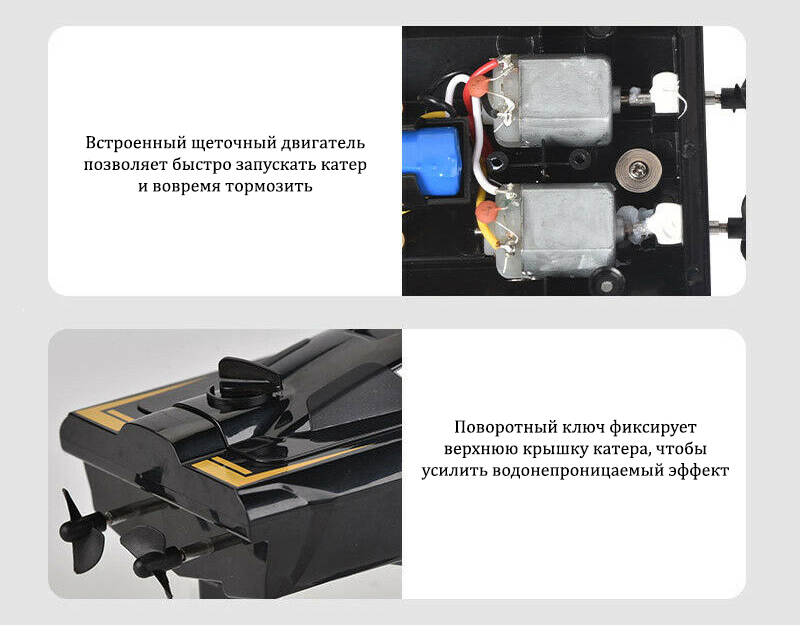 Встроенный щеточный двигатель позволяет быстро запускать катер и вовремя тормозить

Поворотный ключ фиксирует верхнюю крышку катера, чтобы усилить водонепроницаемый эффект