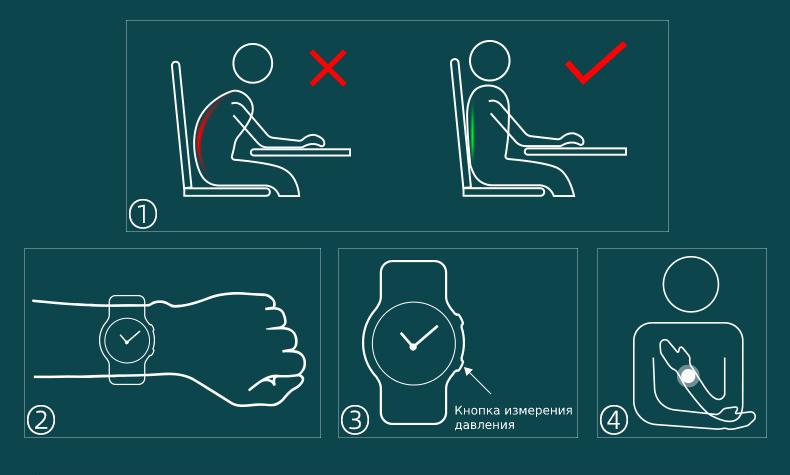 ①

②

③

Кнопка измерения давления

④