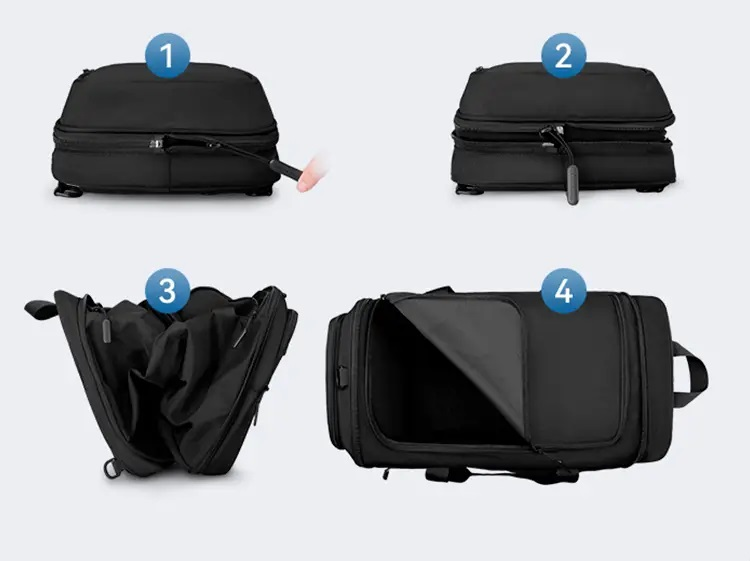 1

2

3

4