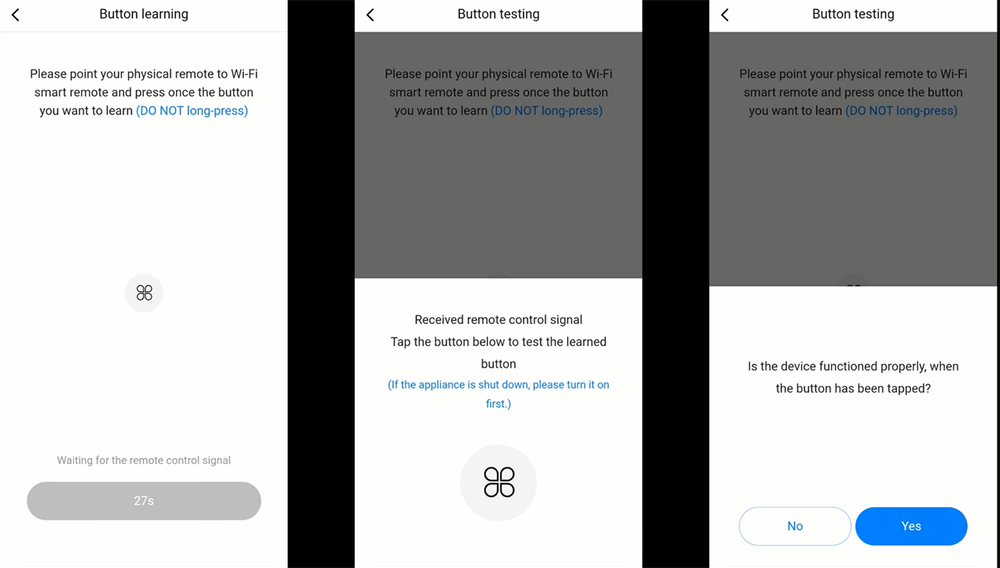 Button learning

Please point your physical remote to Wi-Fi smart remote and press once the button you want to learn (DO NOT long-press)

Waiting for the remote control signal

27s

Button testing

Please point your physical remote to Wi-Fi smart remote and press once the button you want to learn (DO NOT long-press)

Received remote control signal
Tap the button below to test the learned button
(If the appliance is shut down, please turn it on first.)

Button testing

Please point your physical remote to Wi-Fi smart remote and press once the button you want to learn (DO NOT long-press)

Is the device functioned properly, when the button has been tapped?

No

Yes